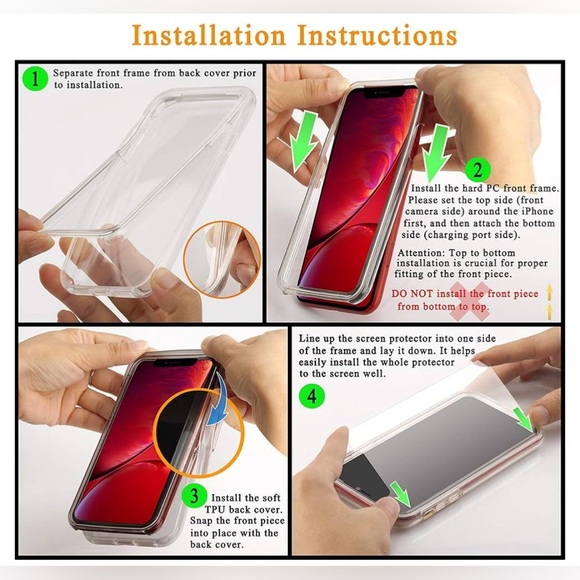 Installation Instructions

1 Separate front frame from back cover prior to installation.

2 Install the hard PC front frame. Please set the top side (front camera side) around the iPhone first, and then attach the bottom side (charging port side).

Attention: Top to bottom installation is crucial for proper fitting of the front piece.

DO NOT install the front piece from bottom to top.

3 Install the soft TPU back cover. Snap the front piece into place with the back cover.

Line up the screen protector into one side of the frame and lay it down. It helps easily install the whole protector to the screen well.

4